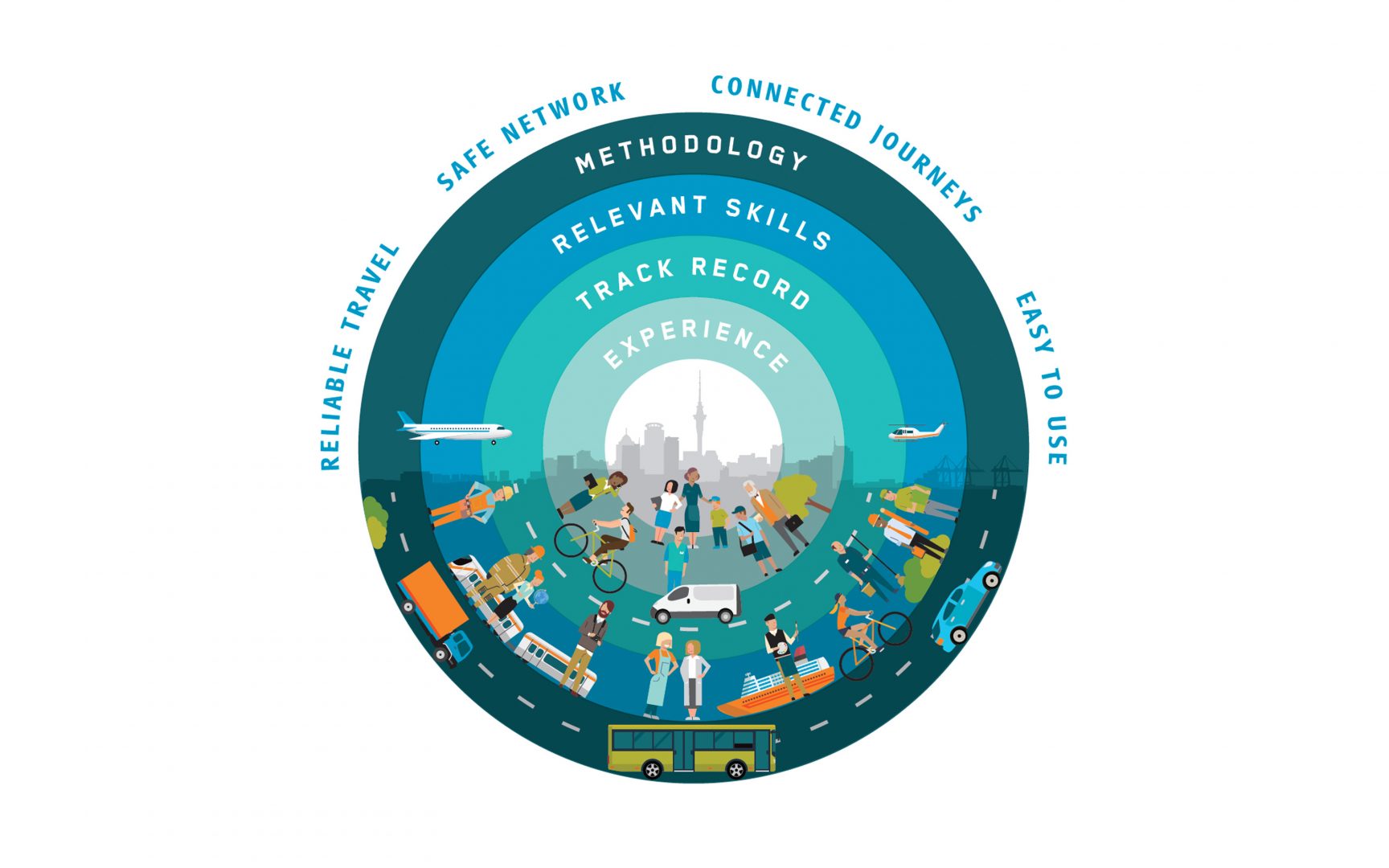 RELIABLE TRAVEL

SAFE NETWORK

CONNECTED JOURNEYS

EASY TO USE

METHODOLOGY

RELEVANT SKILLS

TRACK RECORD

EXPERIENCE